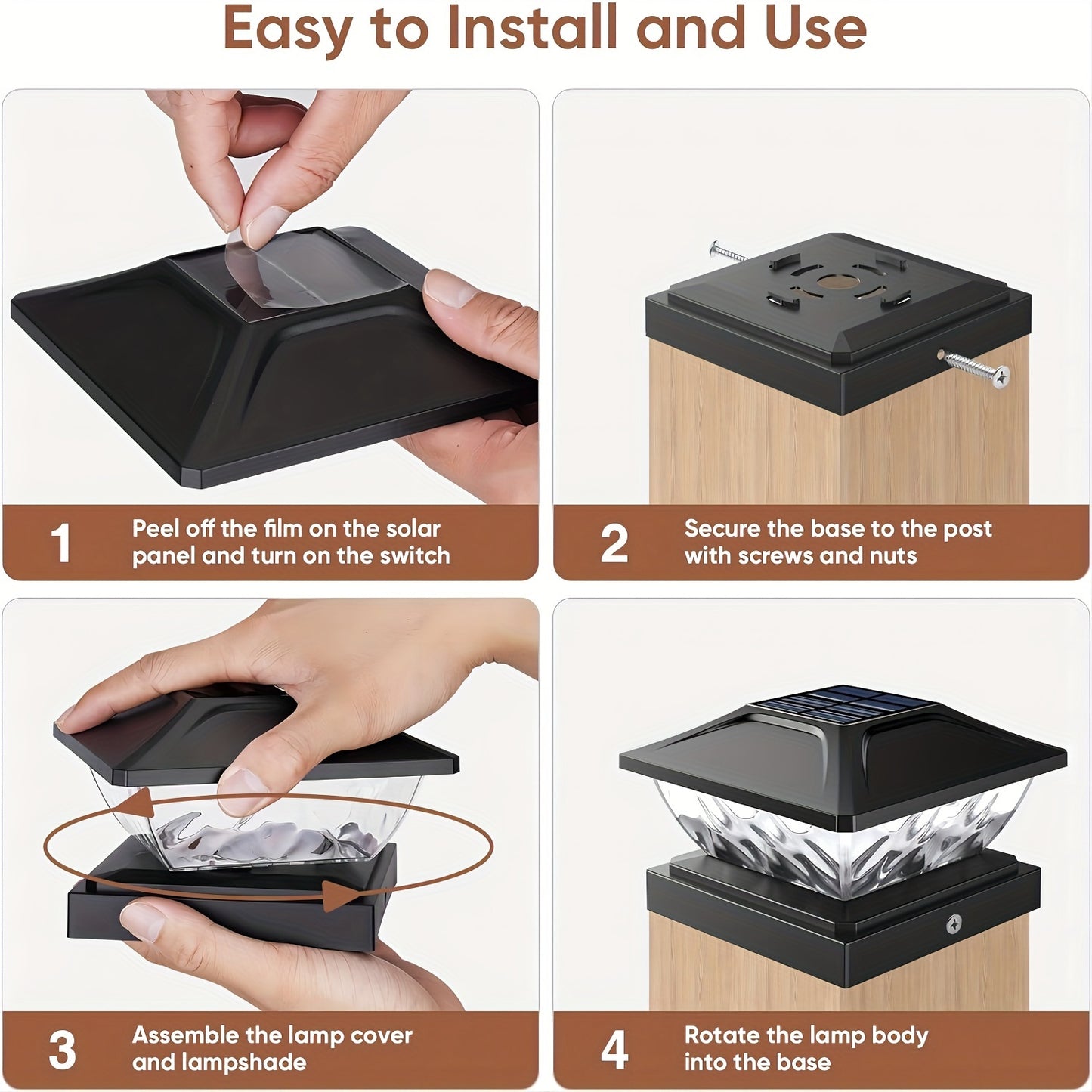 Easy to Install and Use

1 Peel off the film on the solar panel and turn on the switch

2 Secure the base to the post with screws and nuts

3 Assemble the lamp cover and lampshade

4 Rotate the lamp body into the base